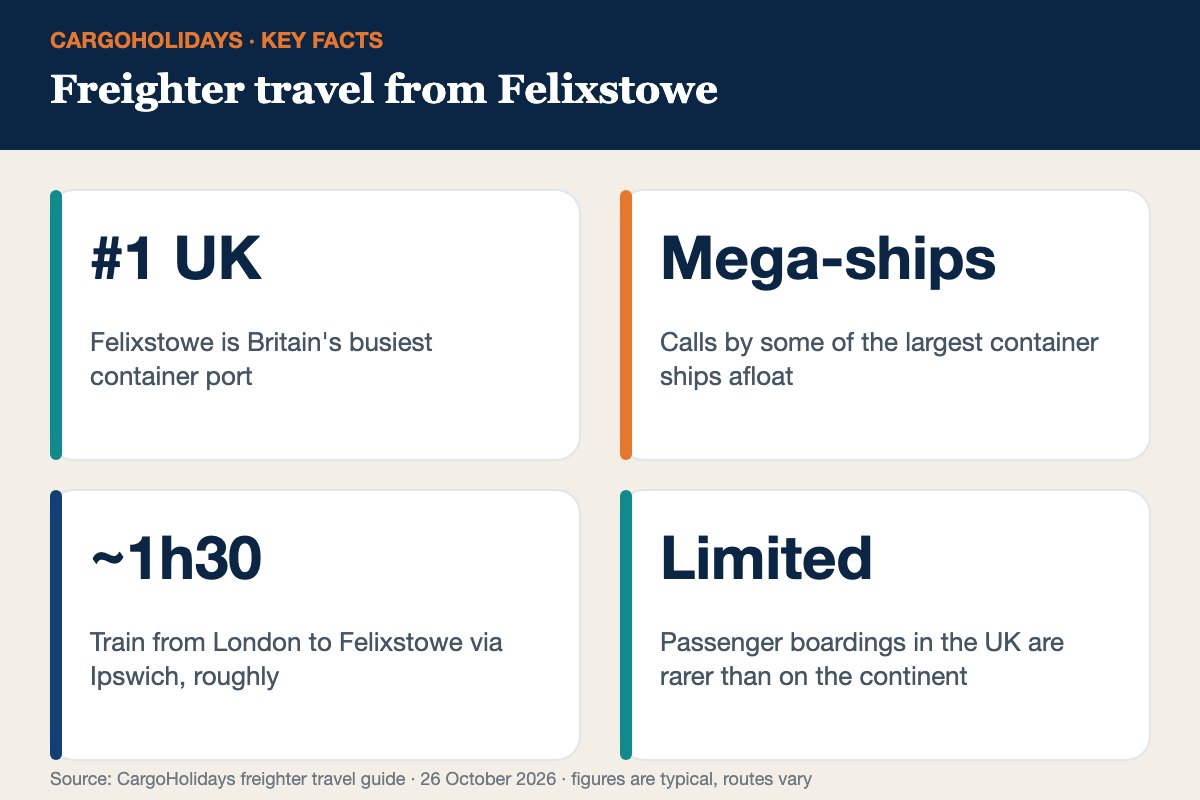 CARGOHOLIDAYS · KEY FACTS

Freighter travel from Felixstowe

#1 UK

Felixstowe is Britain's busiest container port

Mega-ships

Calls by some of the largest container ships afloat

~1h30

Train from London to Felixstowe via Ipswich, roughly

Limited

Passenger boardings in the UK are rarer than on the continent

Source: CargoHolidays freighter travel guide · 26 October 2026 · figures are typical, routes vary